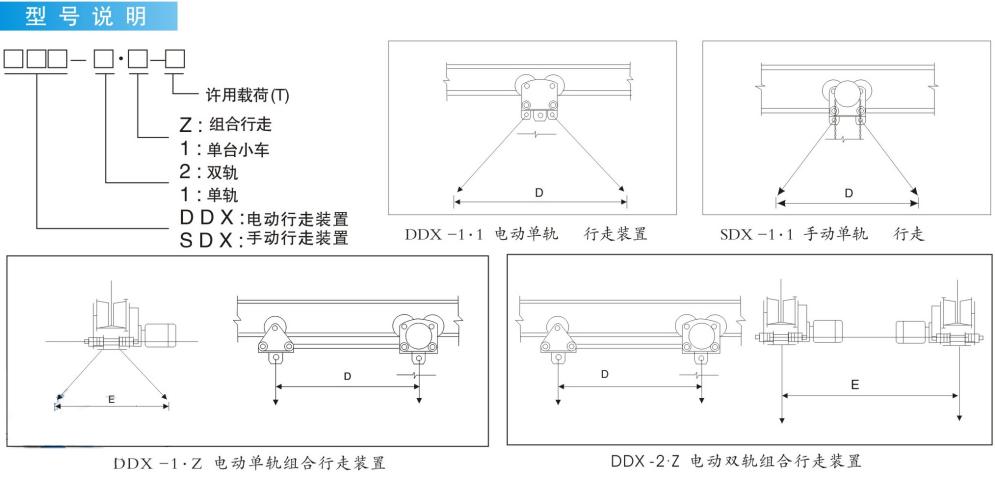 型号说明

□□□—□·□—□

许用载荷(T)

Z：组合行走
1：单台小车
2：双轨
1：单轨
DDX：电动行走装置
SDX：手动行走装置

D

DDX -1·1 电动单轨 行走装置

D

SDX -1·1 手动单轨 行走

E

D

DDX -1·Z 电动单轨组合行走装置

D

E

DDX -2·Z 电动双轨组合行走装置